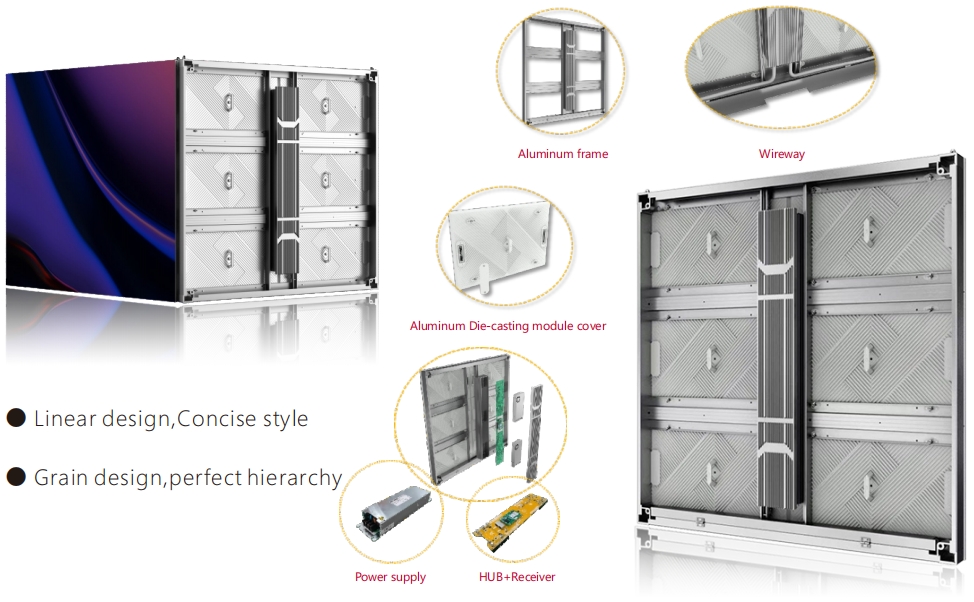 Aluminum frame

Wireway

Aluminum Die-casting module cover

● Linear design,Concise style

● Grain design,perfect hierarchy

Power supply

HUB+Receiver